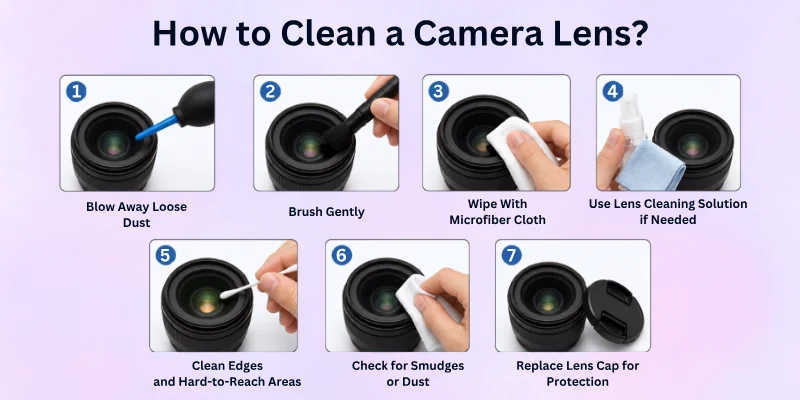 How to Clean a Camera Lens?

1
Blow Away Loose Dust

2
Brush Gently

3
Wipe With Microfiber Cloth

4
Use Lens Cleaning Solution if Needed

5
Clean Edges and Hard-to-Reach Areas

6
Check for Smudges or Dust

7
Replace Lens Cap for Protection